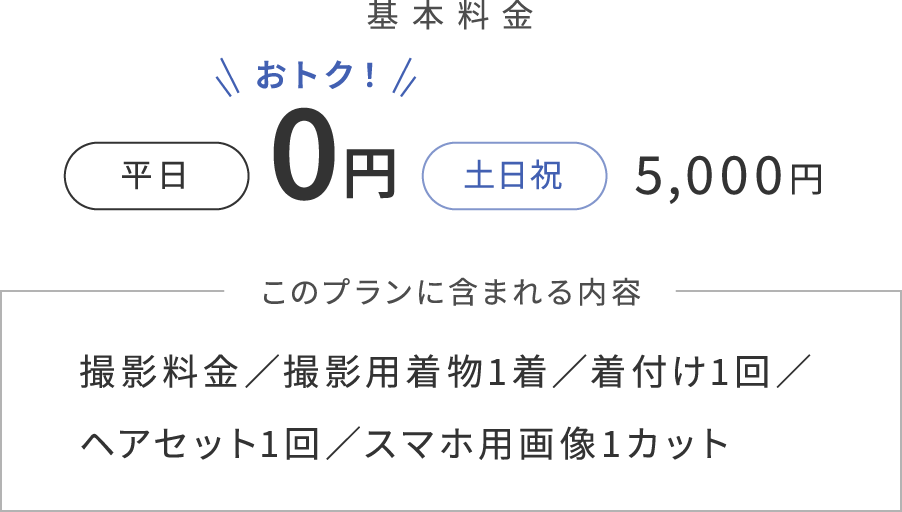 基本料金

おトク!

平日 0円 土日祝 5,000円

このプランに含まれる内容

撮影料金／撮影用着物1着／着付け1回／ヘアセット1回／スマホ用画像1カット